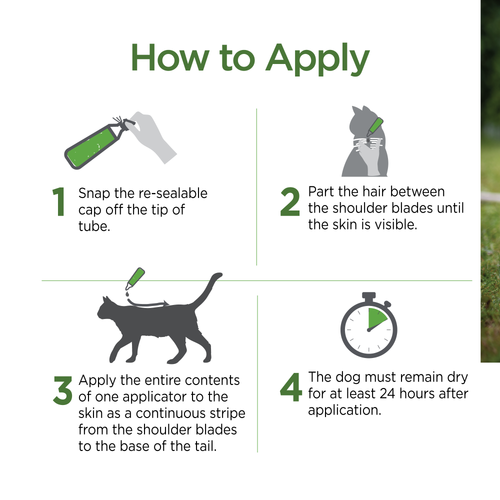 How to Apply

1 Snap the re-sealable cap off the tip of tube.

2 Part the hair between the shoulder blades until the skin is visible.

3 Apply the entire contents of one applicator to the skin as a continuous stripe from the shoulder blades to the base of the tail.

4 The dog must remain dry for at least 24 hours after application.